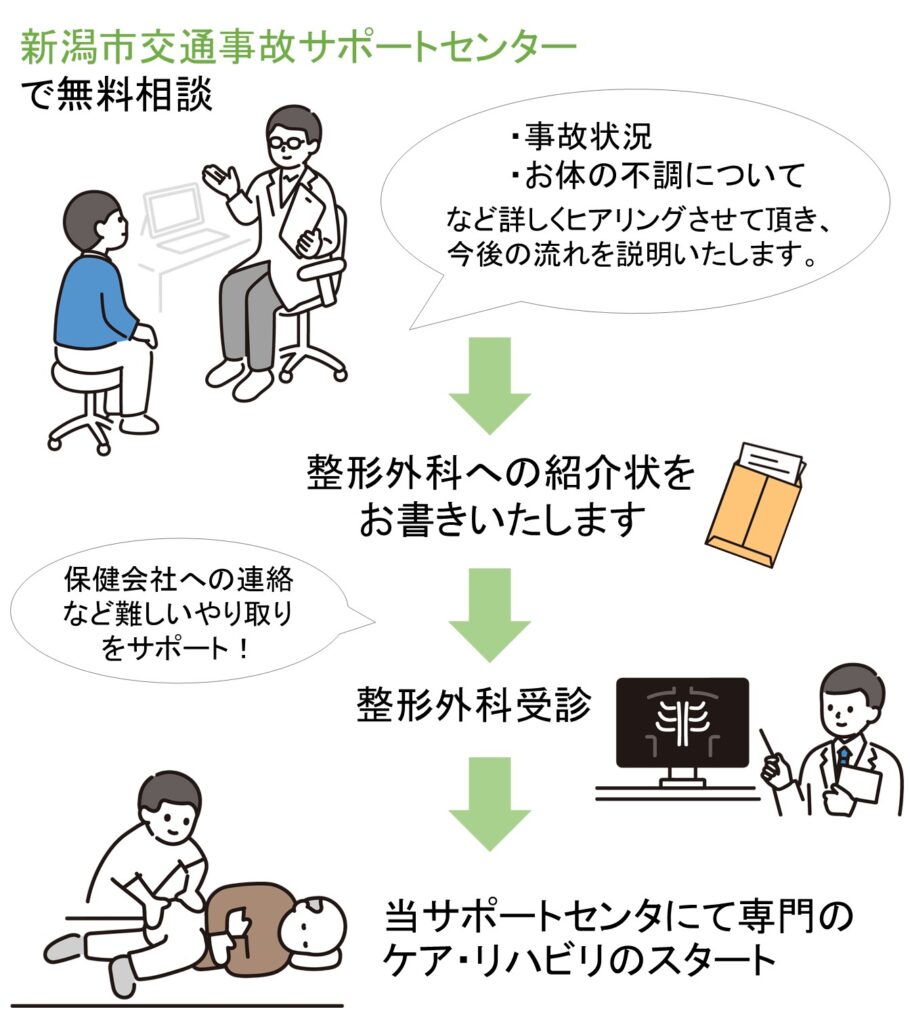 新潟市交通事故サポートセンター
で無料相談

・事故状況
・お体の不調について
など詳しくヒアリングさせて頂き、今後の流れを説明いたします。

整形外科への紹介状をお書きいたします

保健会社への連絡など難しいやり取りをサポート！

整形外科受診

当サポートセンタにて専門のケア・リハビリのスタート